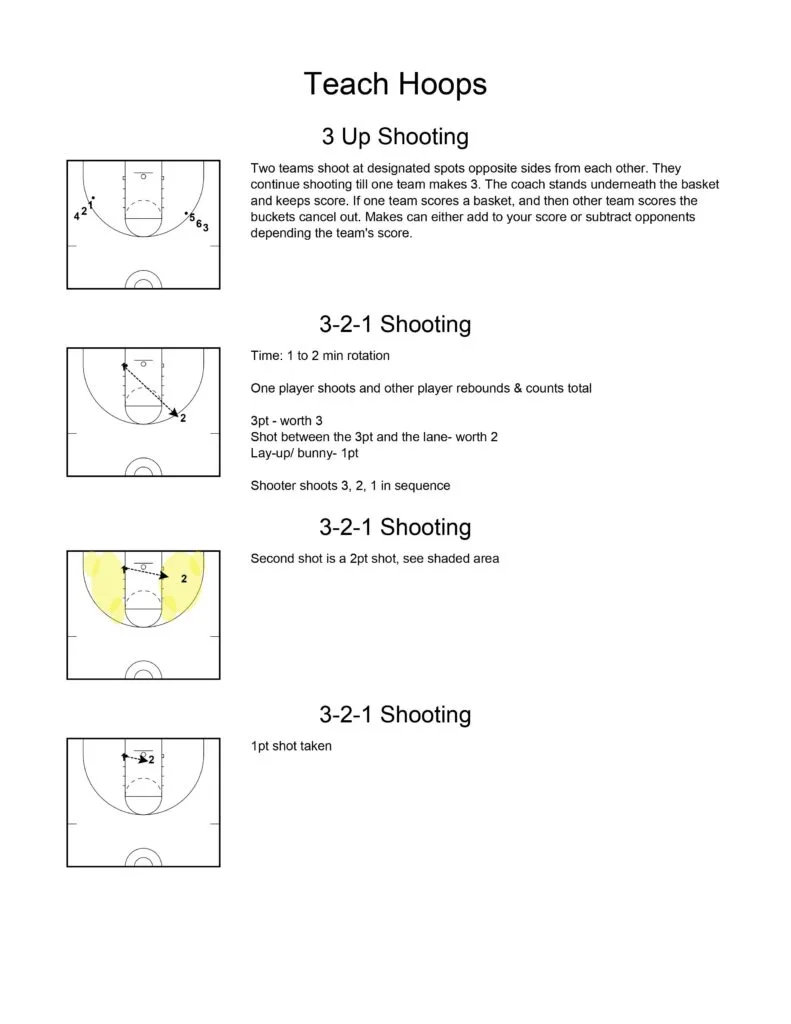 Teach Hoops

3 Up Shooting

4 2 1

5 6 3

Two teams shoot at designated spots opposite sides from each other. They continue shooting till one team makes 3. The coach stands underneath the basket and keeps score. If one team scores a basket, and then other team scores the buckets cancel out. Makes can either add to your score or subtract opponents depending the team's score.

3-2-1 Shooting

2

Time: 1 to 2 min rotation

One player shoots and other player rebounds & counts total

3pt - worth 3
Shot between the 3pt and the lane- worth 2
Lay-up/ bunny- 1pt

Shooter shoots 3, 2, 1 in sequence

3-2-1 Shooting

2

Second shot is a 2pt shot, see shaded area

3-2-1 Shooting

2

1pt shot taken